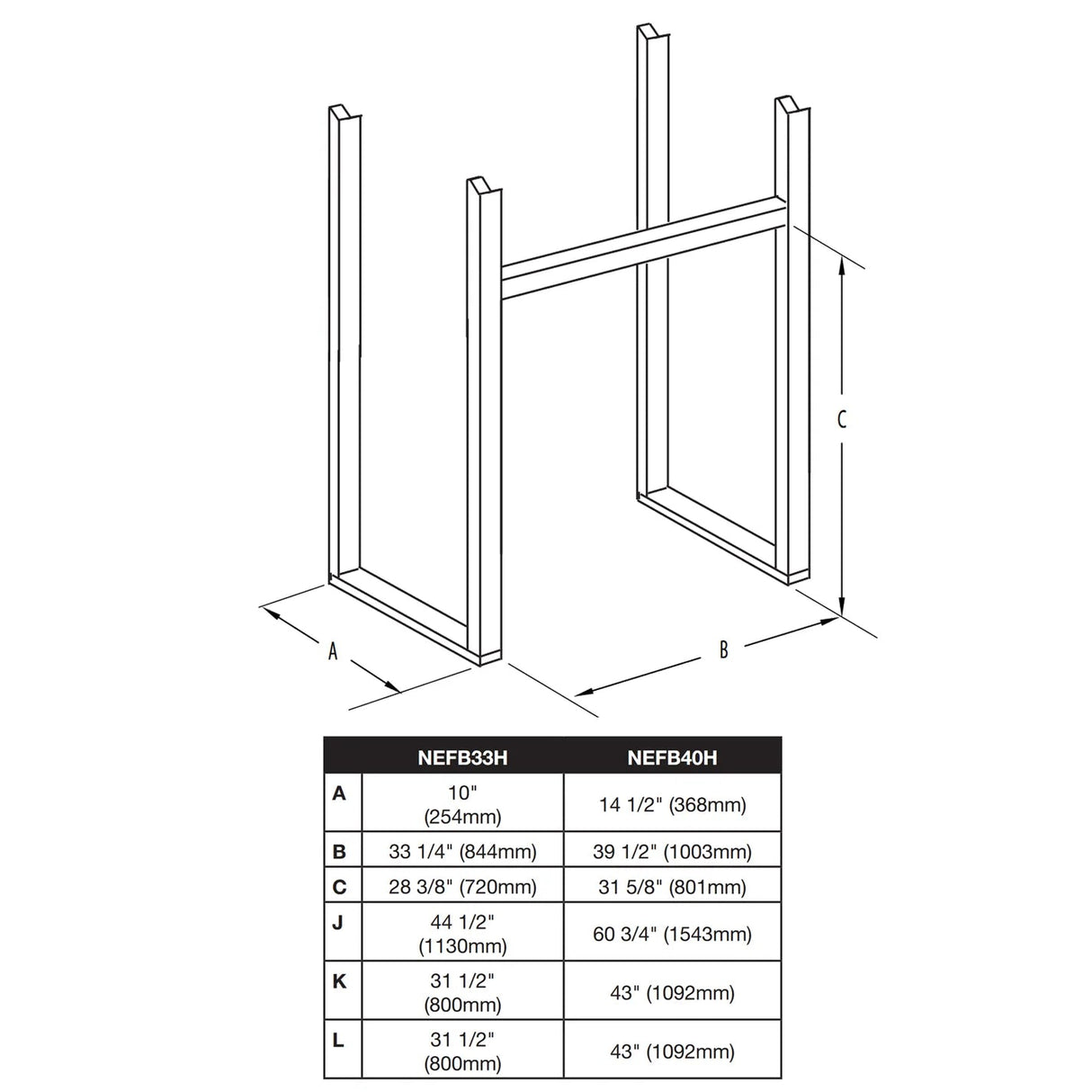 C

A

B

| | NEFB33H | NEFB40H |
|---|---|---|
| A | 10" (254mm) | 14 1/2" (368mm) |
| B | 33 1/4" (844mm) | 39 1/2" (1003mm) |
| C | 28 3/8" (720mm) | 31 5/8" (801mm) |
| J | 44 1/2" (1130mm) | 60 3/4" (1543mm) |
| K | 31 1/2" (800mm) | 43" (1092mm) |
| L | 31 1/2" (800mm) | 43" (1092mm) |