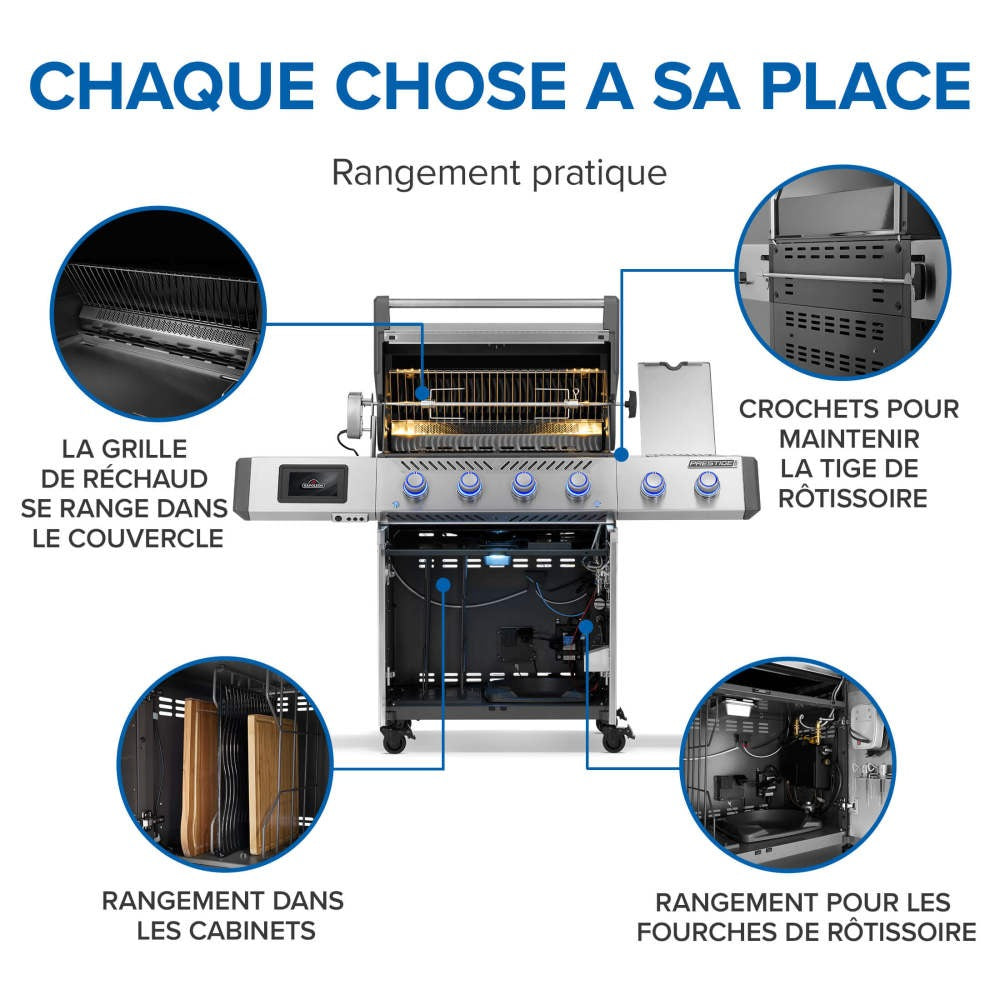 CHAQUE CHOSE A SA PLACE

Rangement pratique

LA GRILLE DE RÉCHAUD SE RANGE DANS LE COUVERCLE

CROCHETS POUR MAINTENIR LA TIGE DE RÔTISSOIRE

PRESTIGE

RANGEMENT DANS LES CABINETS

RANGEMENT POUR LES FOURCHES DE RÔTISSOIRE