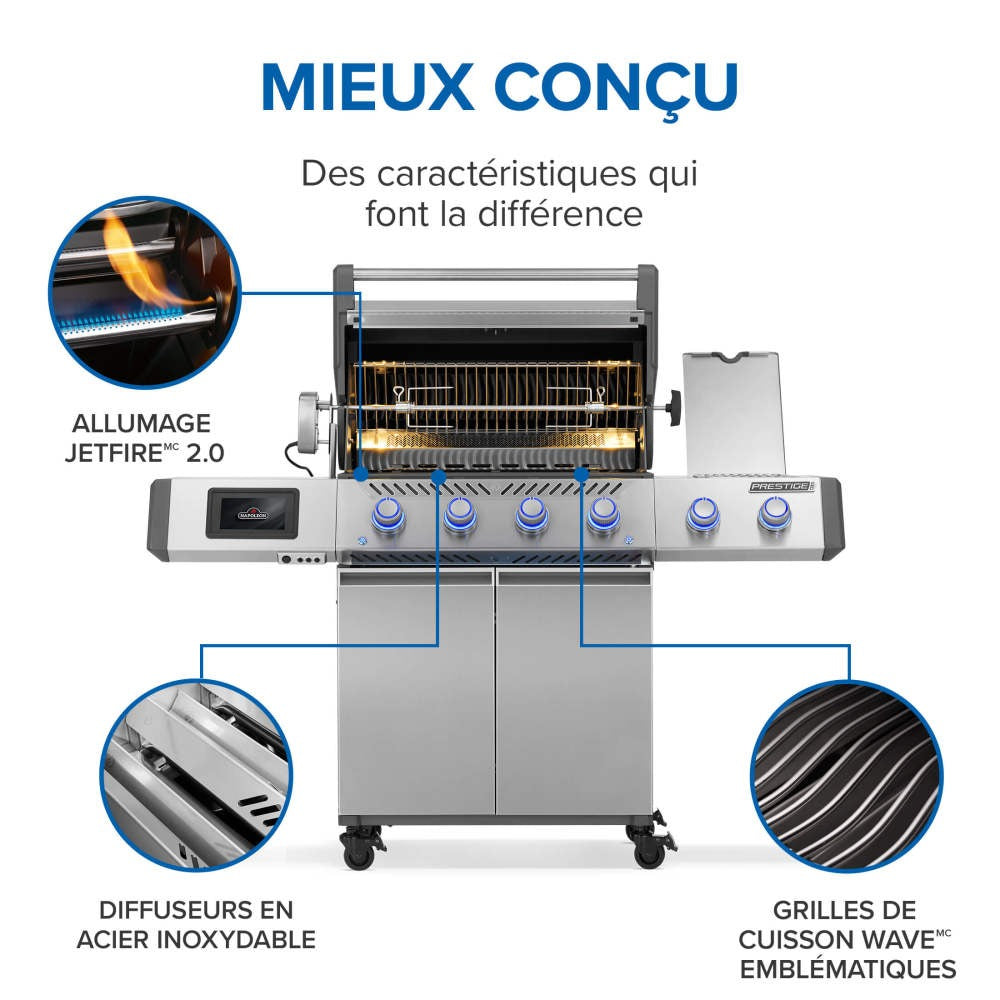 MIEUX CONÇU

Des caractéristiques qui font la différence

ALLUMAGE JETFIRE$^{MC}$ 2.0

NAPOLEON

PRESTIGE

DIFFUSEURS EN ACIER INOXYDABLE

GRILLES DE CUISSON WAVE$^{MC}$ EMBLÉMATIQUES