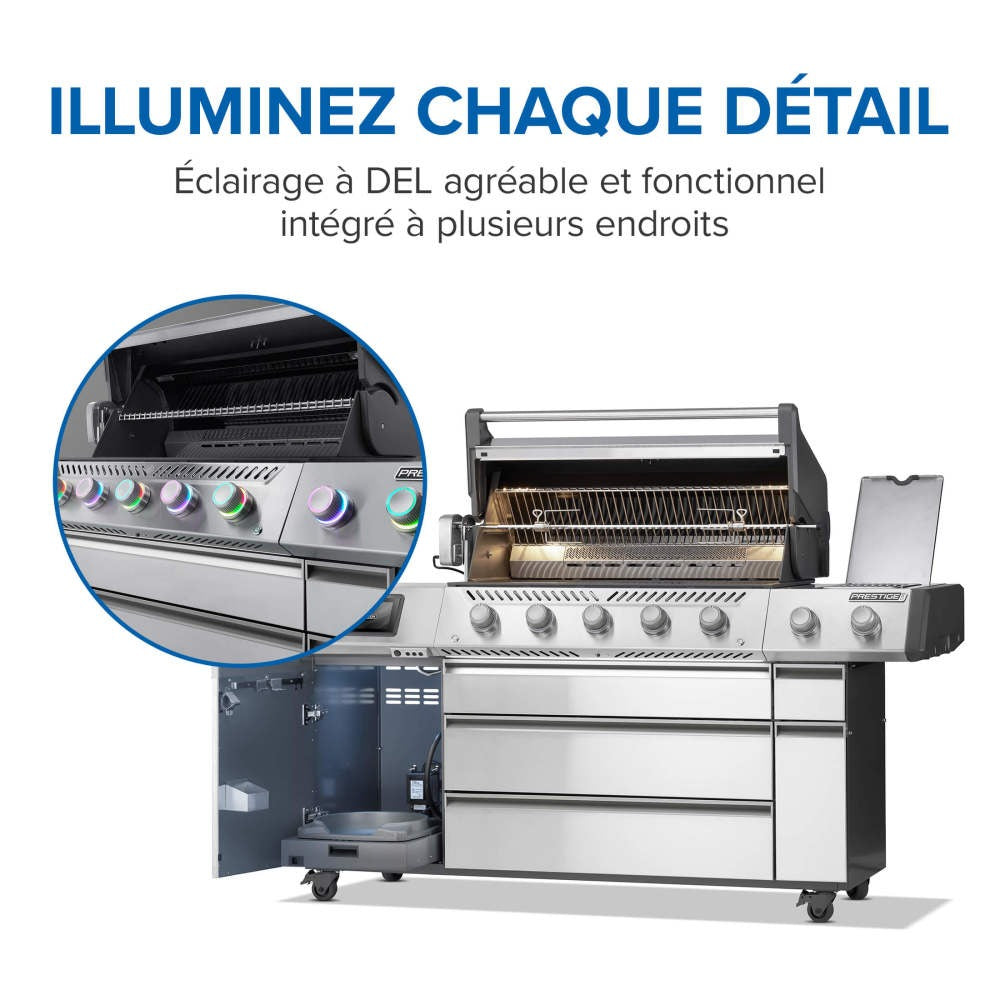 ILLUMINEZ CHAQUE DÉTAIL

Éclairage à DEL agréable et fonctionnel intégré à plusieurs endroits

PRE

PRESTIGE